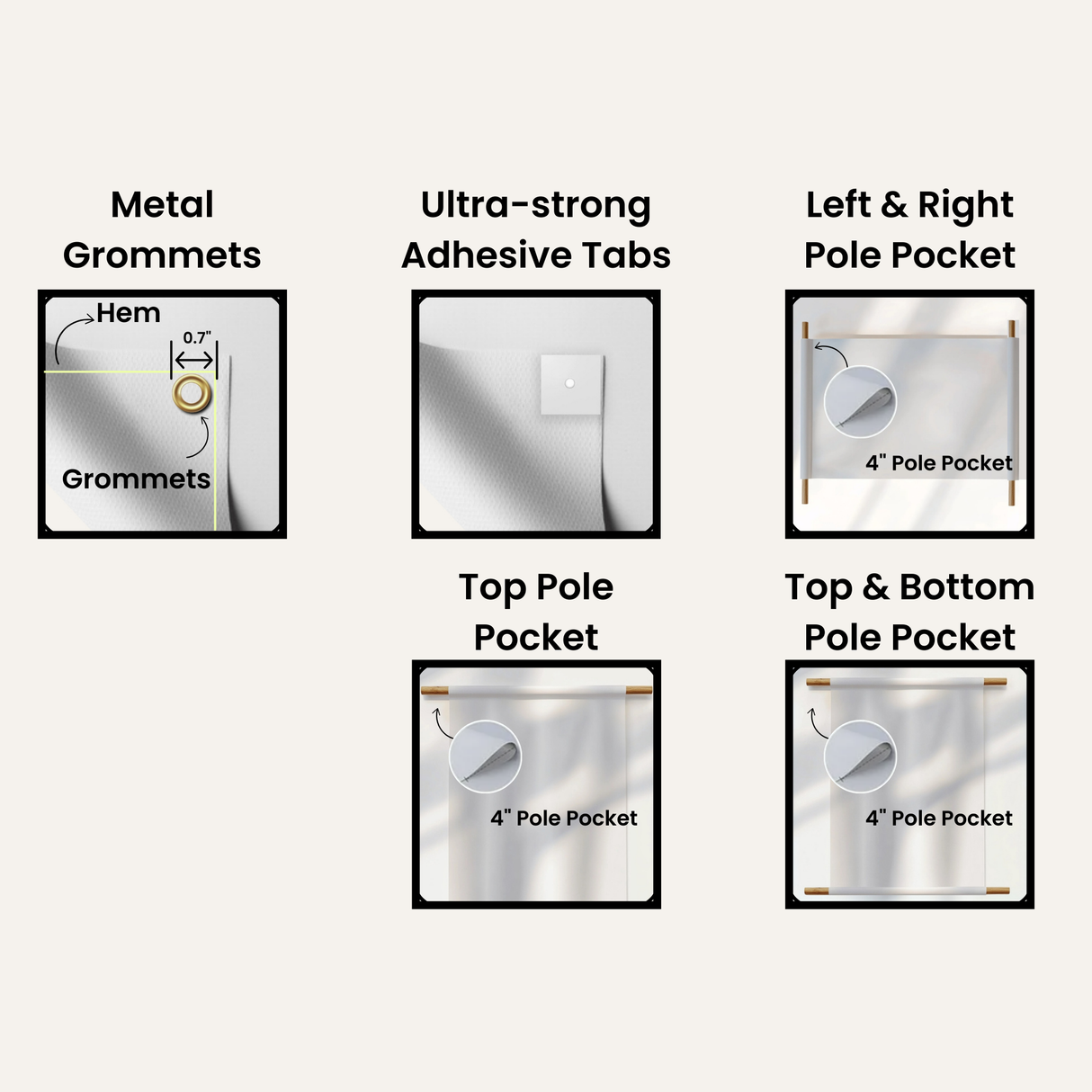 Metal Grommets

Hem

0.7"

Grommets

Ultra-strong Adhesive Tabs

Left & Right Pole Pocket

4" Pole Pocket

Top Pole Pocket

4" Pole Pocket

Top & Bottom Pole Pocket

4" Pole Pocket